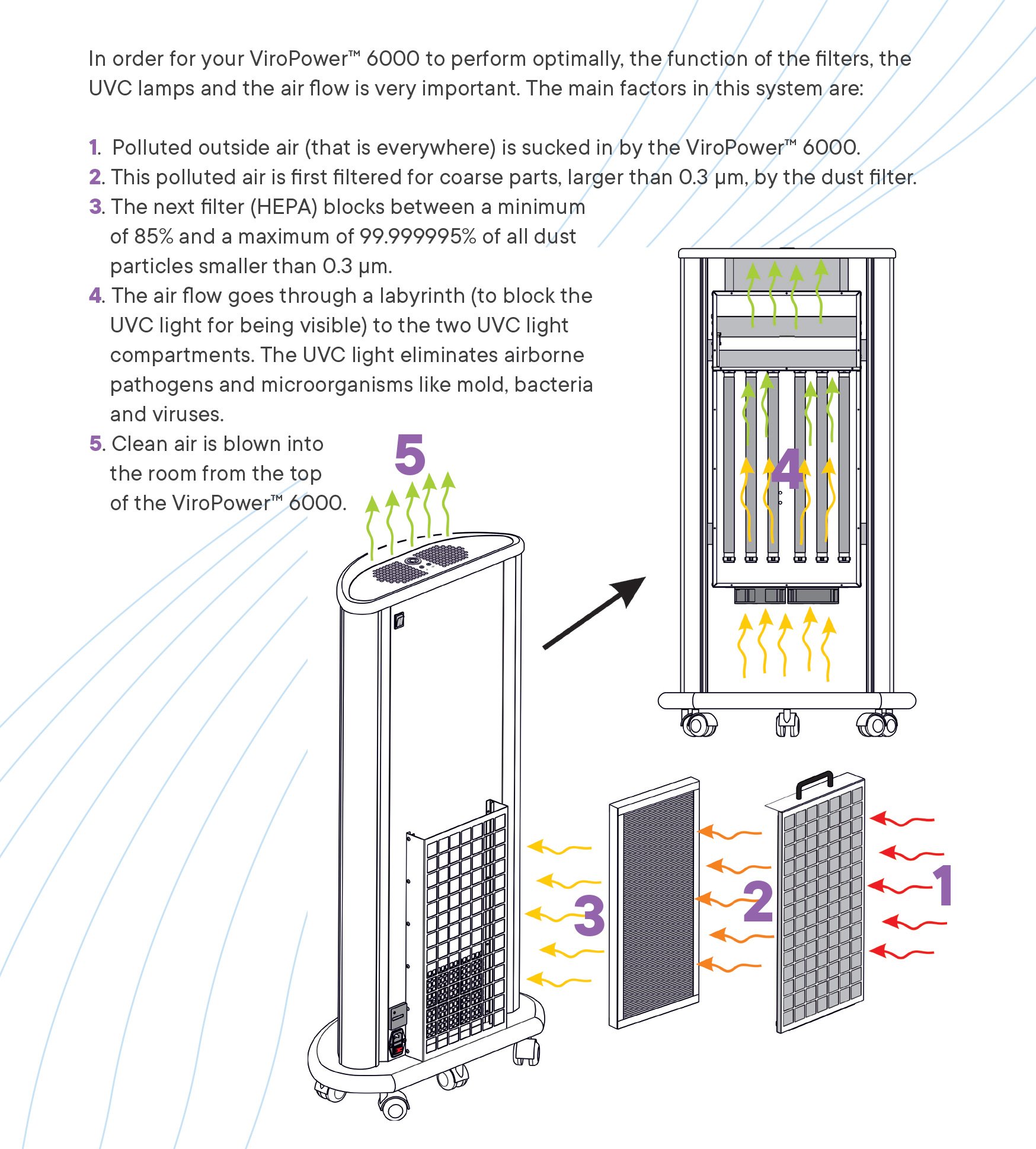 In order for your ViroPower™ 6000 to perform optimally, the function of the filters, the UVC lamps and the air flow is very important. The main factors in this system are:

1. Polluted outside air (that is everywhere) is sucked in by the ViroPower™ 6000.
2. This polluted air is first filtered for coarse parts, larger than 0.3 μm, by the dust filter.
3. The next filter (HEPA) blocks between a minimum of 85% and a maximum of 99.999995% of all dust particles smaller than 0.3 μm.
4. The air flow goes through a labyrinth (to block the UVC light for being visible) to the two UVC light compartments. The UVC light eliminates airborne pathogens and microorganisms like mold, bacteria and viruses.
5. Clean air is blown into the room from the top of the ViroPower™ 6000.

5

4

3

2

1